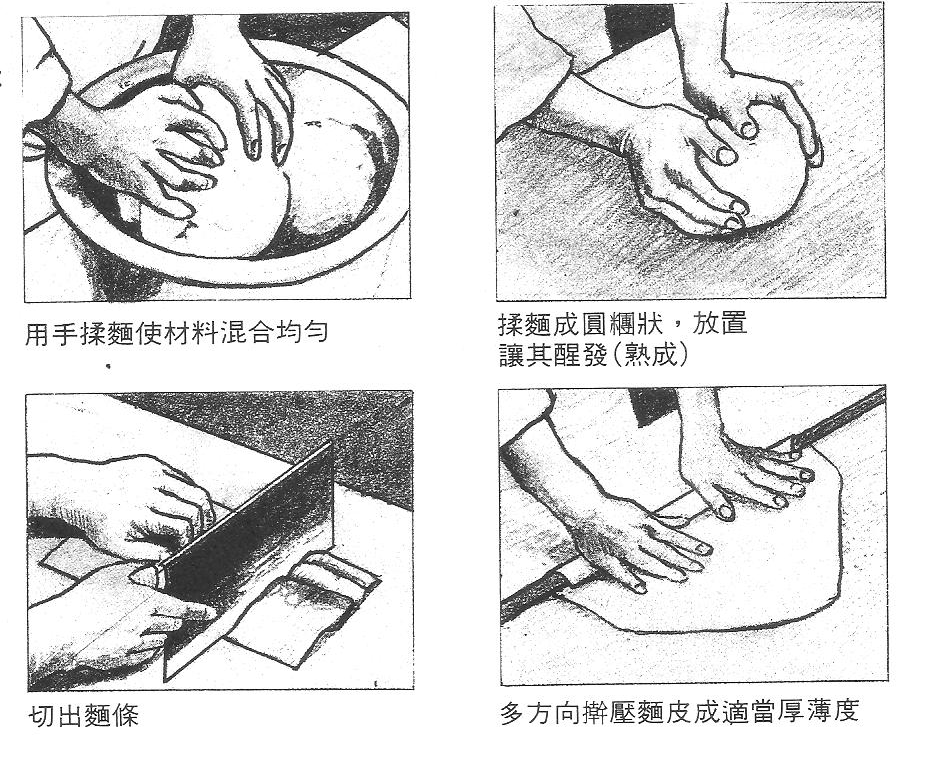 用手揉麵使材料混合均勻

揉麵成圓糰狀，放置讓其醒發(熟成)

切出麵條

多方向擀壓麵皮成適當厚薄度